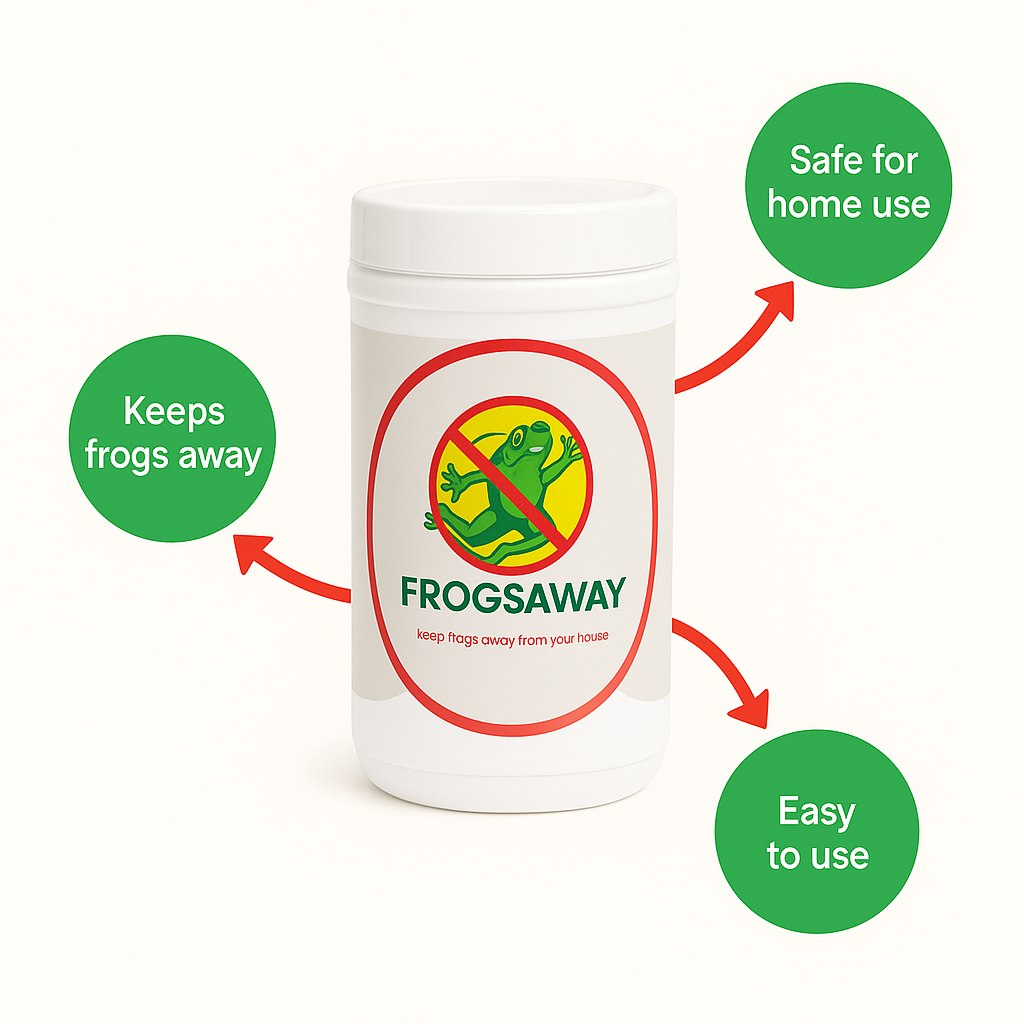 Safe for home use

Keeps frogs away

FROGSAWAY

keep ftags away from your house

Easy to use