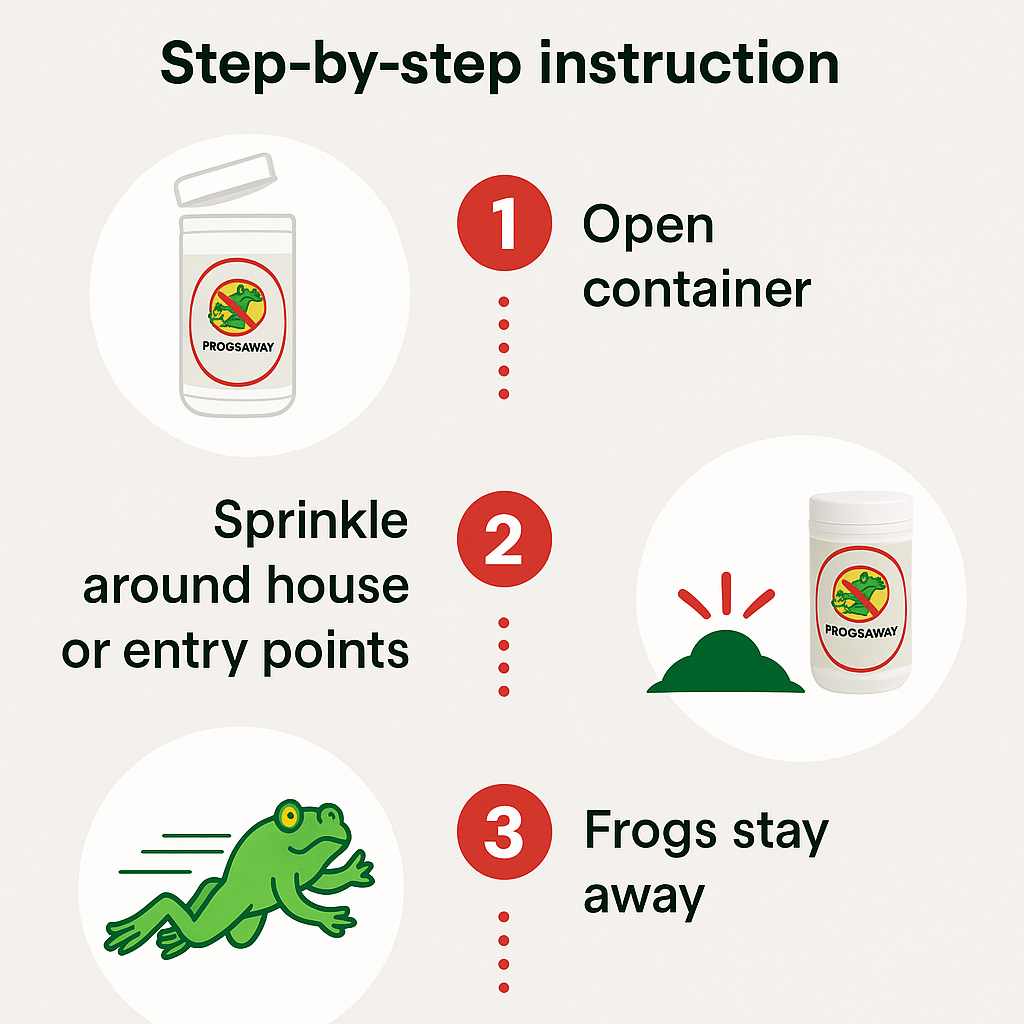 Step-by-step instruction

PROGSAWAY

1 Open container

Sprinkle around house or entry points

2

PROGSAWAY

3 Frogs stay away